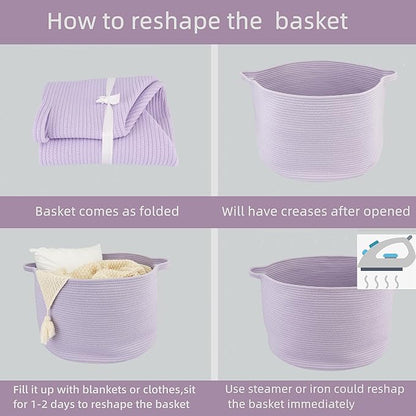 How to reshape the basket

Basket comes as folded

Will have creases after opened

Fill it up with blankets or clothes,sit for 1-2 days to reshape the basket

Use steamer or iron could reshap the basket immediately