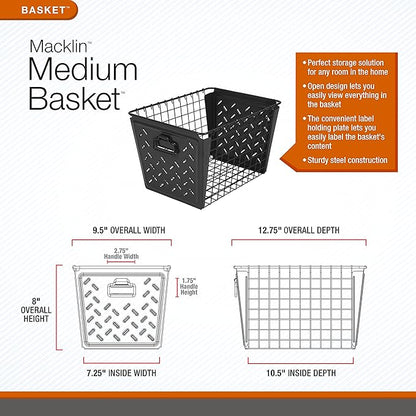 BASKET™

Macklin™
Medium
Basket™

• Perfect storage solution for any room in the home
• Open design lets you easily view everything in the basket
• The convenient label holding plate lets you easily label the basket's content
• Sturdy steel construction

9.5" OVERALL WIDTH

2.75" Handle Width

1.75" Handle Height

8" OVERALL HEIGHT

7.25" INSIDE WIDTH

12.75" OVERALL DEPTH

10.5" INSIDE DEPTH