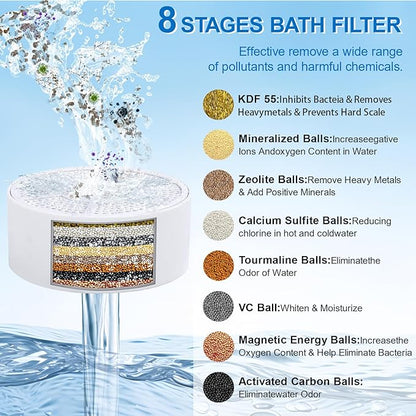 8 STAGES BATH FILTER

Effective remove a wide range of pollutants and harmful chemicals.

KDF 55:Inhibits Bacteia & Removes Heavymetals & Prevents Hard Scale

Mineralized Balls:Increaseegative Ions Andoxygen Content in Water

Zeolite Balls:Remove Heavy Metals & Add Positive Minerals

Calcium Sulfite Balls:Reducing chlorine in hot and coldwater

Tourmaline Balls:Eliminatethe Odor of Water

VC Ball:Whiten & Moisturize

Magnetic Energy Balls:Increasethe Oxygen Content & Help Eliminate Bacteria

Activated Carbon Balls: Eliminatewater Odor