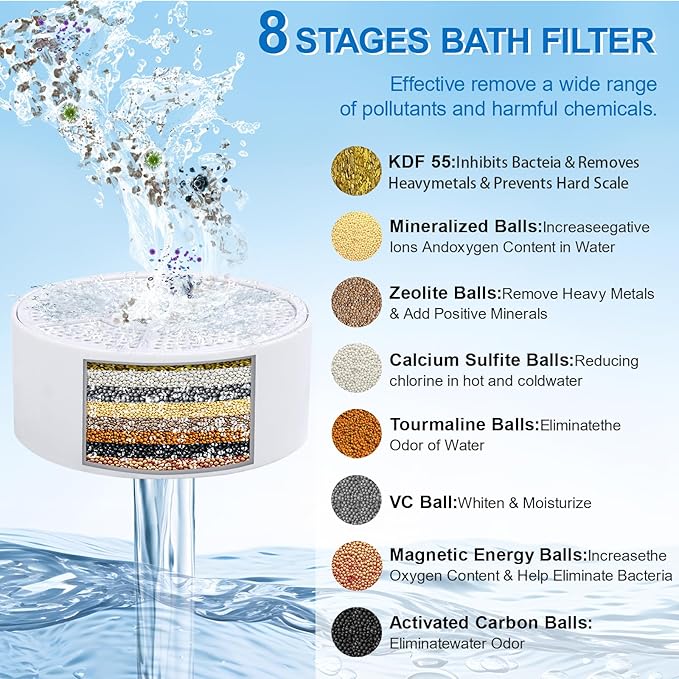 8 STAGES BATH FILTER

Effective remove a wide range of pollutants and harmful chemicals.

KDF 55:Inhibits Bacteia & Removes Heavymetals & Prevents Hard Scale

Mineralized Balls:Increaseegative Ions Andoxygen Content in Water

Zeolite Balls:Remove Heavy Metals & Add Positive Minerals

Calcium Sulfite Balls:Reducing chlorine in hot and coldwater

Tourmaline Balls:Eliminatethe Odor of Water

VC Ball:Whiten & Moisturize

Magnetic Energy Balls:Increasethe Oxygen Content & Help Eliminate Bacteria

Activated Carbon Balls: Eliminatewater Odor