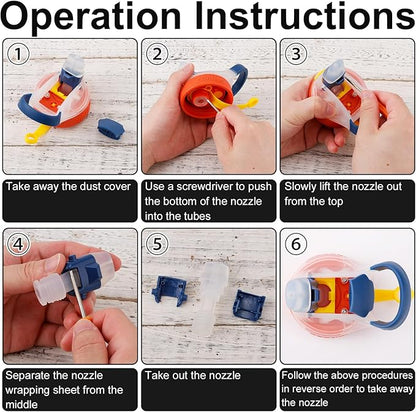 Operation Instructions

1

Take away the dust cover

2

Use a screwdriver to push the bottom of the nozzle into the tubes

3

Slowly lift the nozzle out from the top

4

Separate the nozzle wrapping sheet from the middle

5

Take out the nozzle

6

Follow the above procedures in reverse order to take away the nozzle