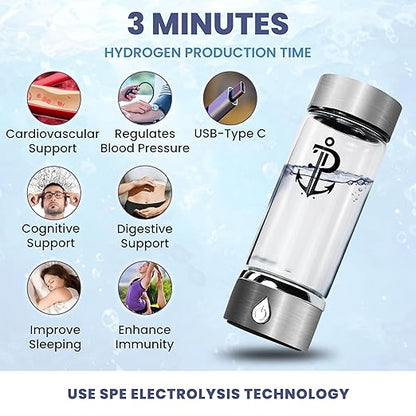 3 MINUTES

HYDROGEN PRODUCTION TIME

Cardiovascular Support

Regulates Blood Pressure

USB-Type C

Cognitive Support

Digestive Support

Improve Sleeping

Enhance Immunity

USE SPE ELECTROLYSIS TECHNOLOGY