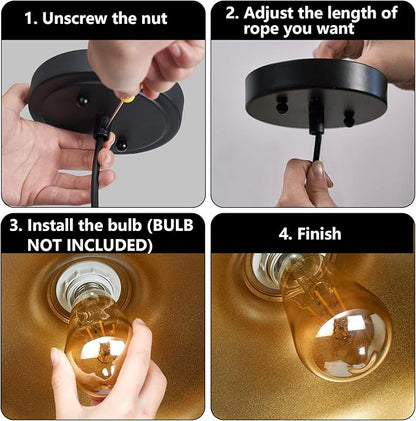 1. Unscrew the nut

2. Adjust the length of rope you want

3. Install the bulb (BULB NOT INCLUDED)

4. Finish