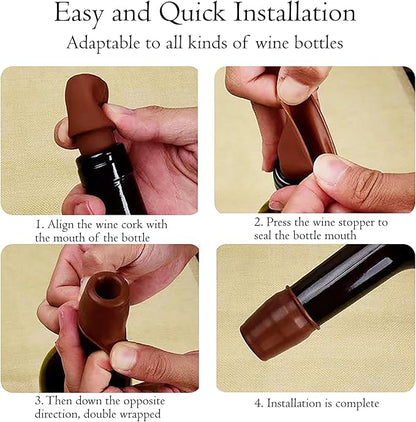 Easy and Quick Installation

Adaptable to all kinds of wine bottles

1. Align the wine cork with the mouth of the bottle

2. Press the wine stopper to seal the bottle mouth

3. Then down the opposite direction, double wrapped

4. Installation is complete