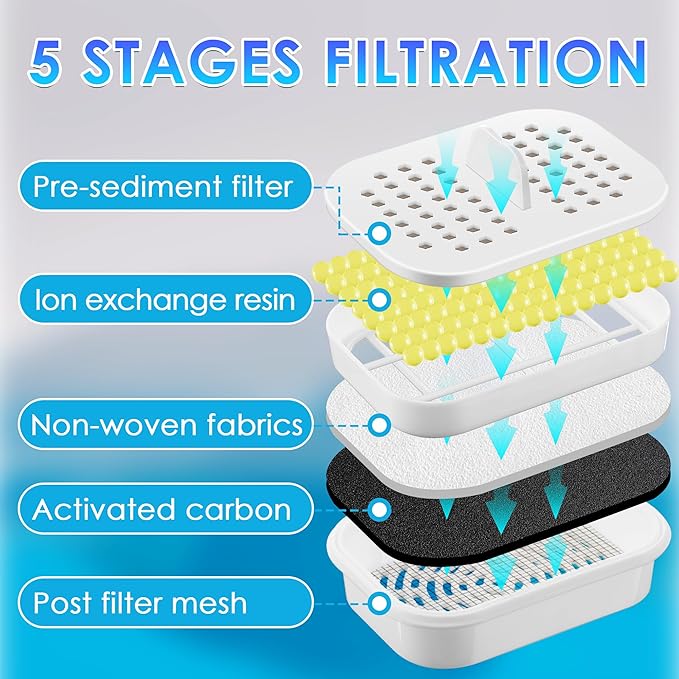 5 STAGES FILTRATION

Pre-sediment filter

Ion exchange resin

Non-woven fabrics

Activated carbon

Post filter mesh