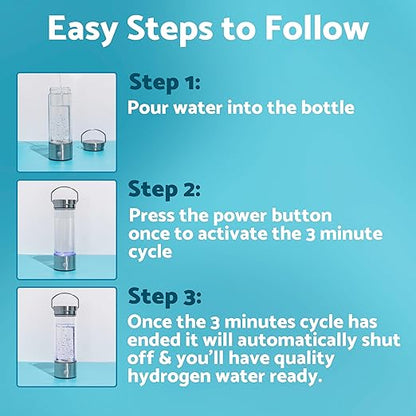 Easy Steps to Follow

Step 1:
Pour water into the bottle

Step 2:
Press the power button once to activate the 3 minute cycle

Step 3:
Once the 3 minutes cycle has ended it will automatically shut off & you'll have quality hydrogen water ready.