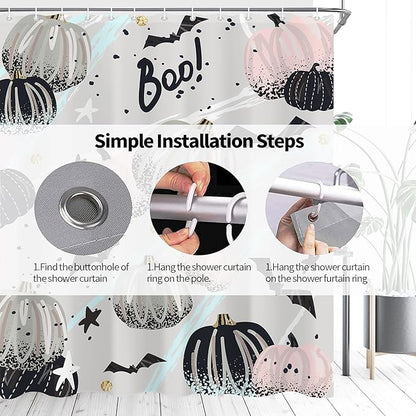 Boo!

Simple Installation Steps

1.Find the buttonhole of the shower curtain

1.Hang the shower curtain ring on the pole.

1.Hang the shower curtain on the shower furtain ring