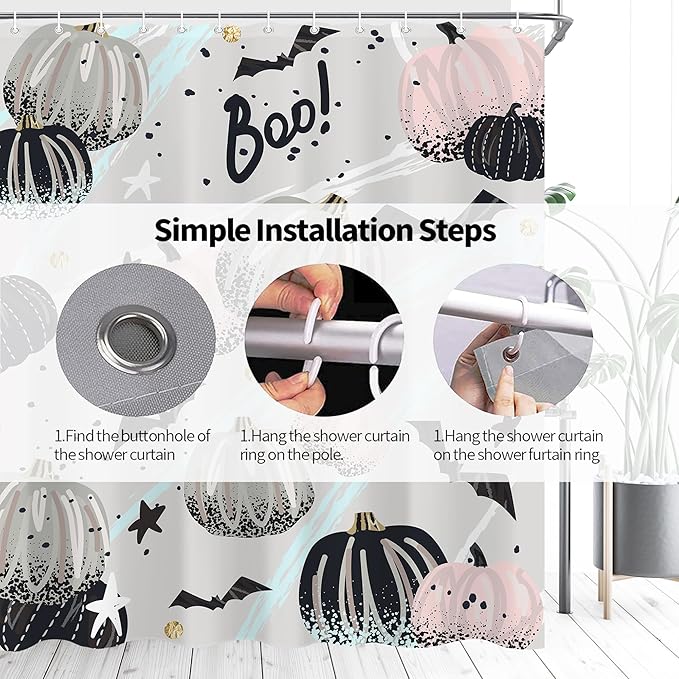 Boo!

Simple Installation Steps

1.Find the buttonhole of the shower curtain

1.Hang the shower curtain ring on the pole.

1.Hang the shower curtain on the shower furtain ring