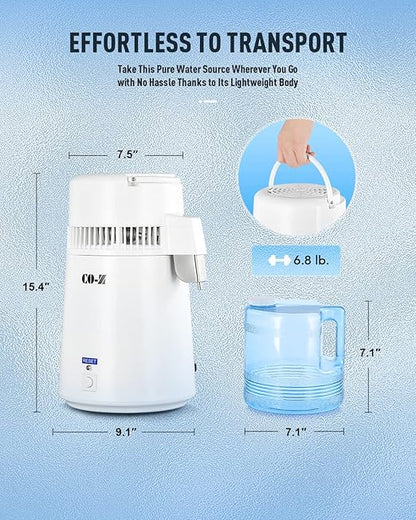 EFFORTLESS TO TRANSPORT

Take This Pure Water Source Wherever You Go with No Hassle Thanks to Its Lightweight Body

7.5″

15.4″

CO-Z

RESET

9.1″

6.8 lb.

7.1″

7.1″