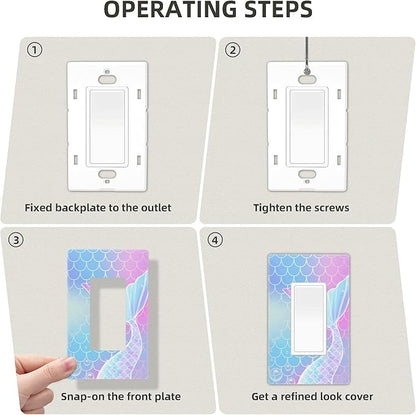 OPERATING STEPS

①

Fixed backplate to the outlet

②

Tighten the screws

③

Snap-on the front plate

④

Get a refined look cover