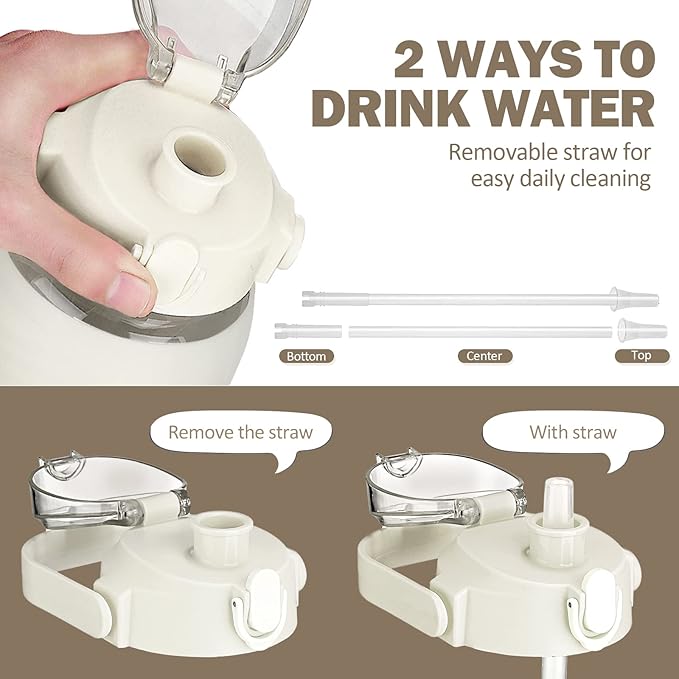 2 WAYS TO DRINK WATER

Removable straw for easy daily cleaning

Bottom

Center

Top

Remove the straw

With straw