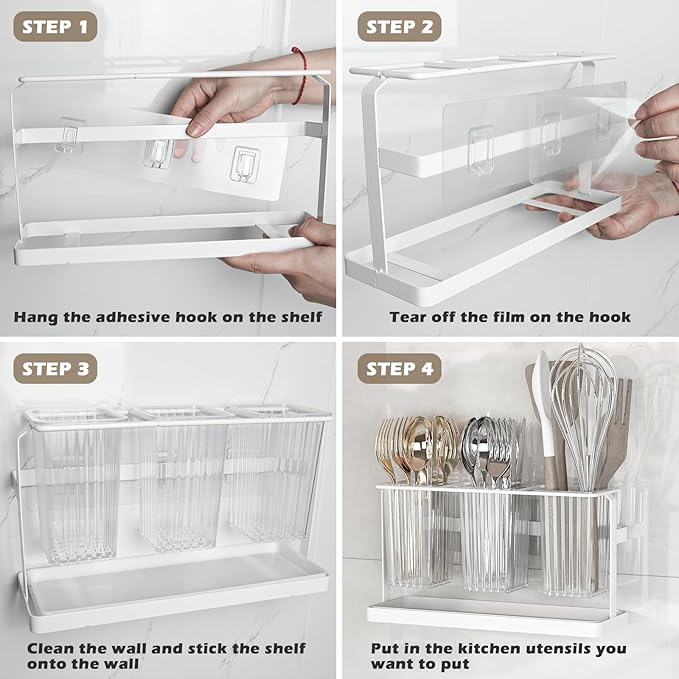 STEP 1

Hang the adhesive hook on the shelf

STEP 2

Tear off the film on the hook

STEP 3

Clean the wall and stick the shelf onto the wall

STEP 4

Put in the kitchen utensils you want to put