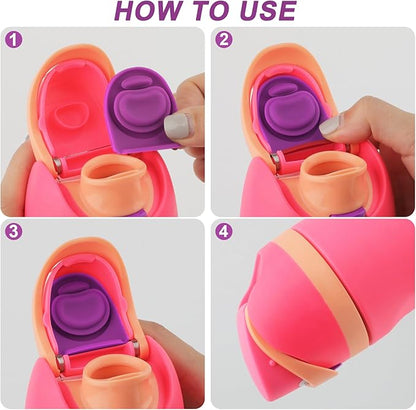 HOW TO USE

1

2

3

4