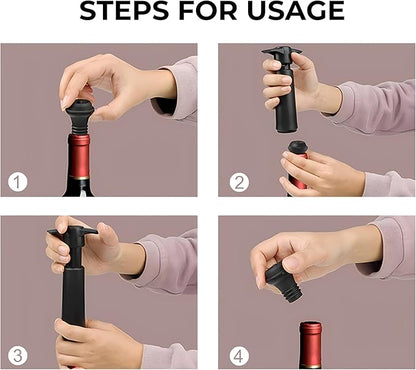 STEPS FOR USAGE

1

2

3

4