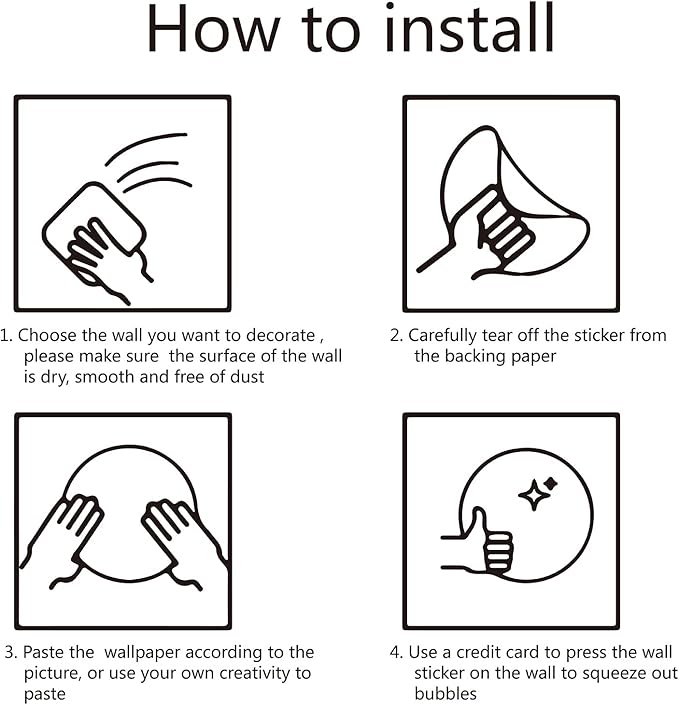 How to install

1. Choose the wall you want to decorate , please make sure  the surface of the wall is dry, smooth and free of dust

2. Carefully tear off the sticker from the backing paper

3. Paste the  wallpaper according to the picture, or use your own creativity to paste

4. Use a credit card to press the wall sticker on the wall to squeeze out bubbles