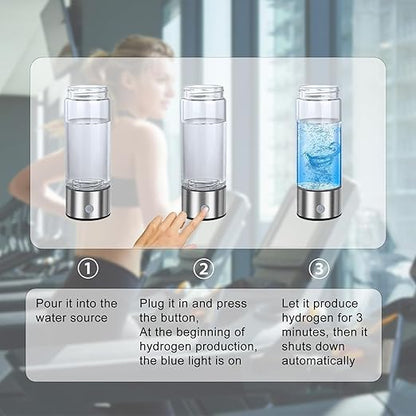 ①

Pour it into the water source

②

Plug it in and press the button,
At the beginning of hydrogen production, the blue light is on

③

Let it produce hydrogen for 3 minutes, then it shuts down automatically