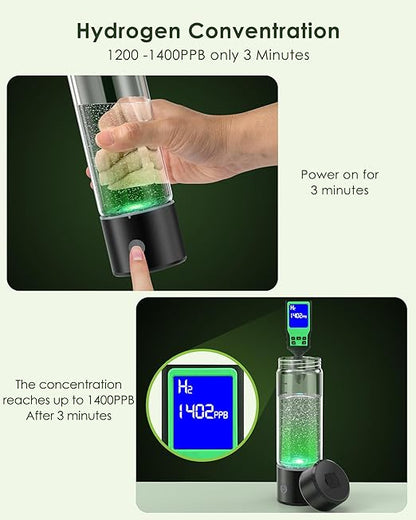 Hydrogen Conventration
1200 -1400PPB only 3 Minutes

Power on for
3 minutes

$H_2$
1402PPB

The concentration reaches up to 1400PPB After 3 minutes

$H_2$
1402PPB