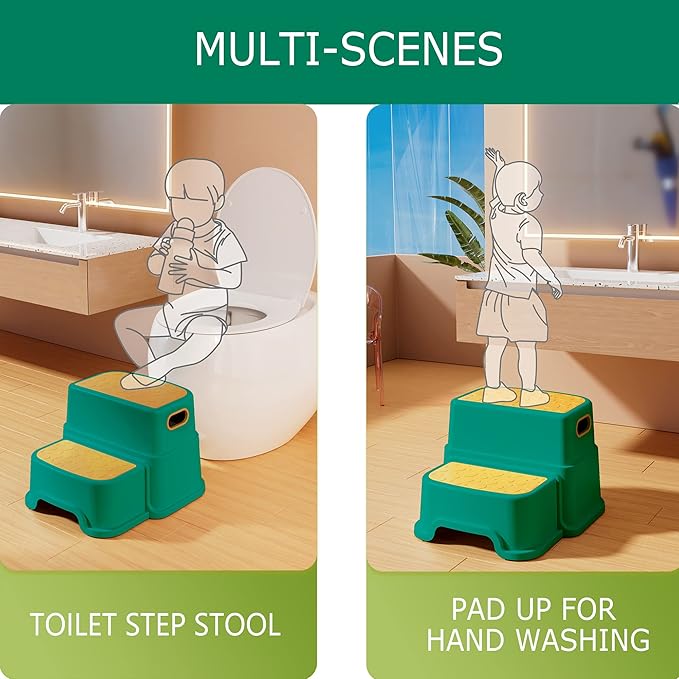 MULTI-SCENES

TOILET STEP STOOL

PAD UP FOR HAND WASHING