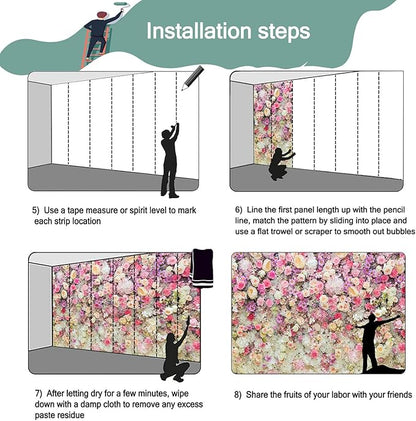 Installation steps

5) Use a tape measure or spirit level to mark each strip location

6) Line the first panel length up with the pencil line, match the pattern by sliding into place and use a flat trowel or scraper to smooth out bubbles

7) After letting dry for a few minutes, wipe down with a damp cloth to remove any excess paste residue

8) Share the fruits of your labor with your friends