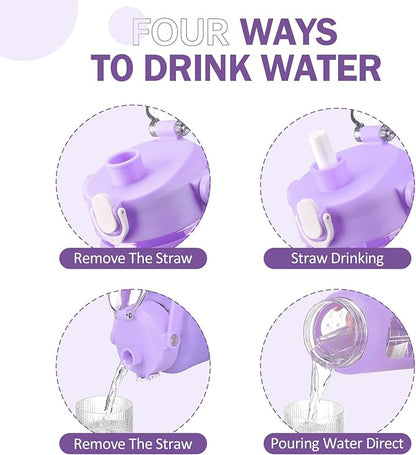 FOUR WAYS
TO DRINK WATER

Remove The Straw

Straw Drinking

Remove The Straw

Pouring Water Direct