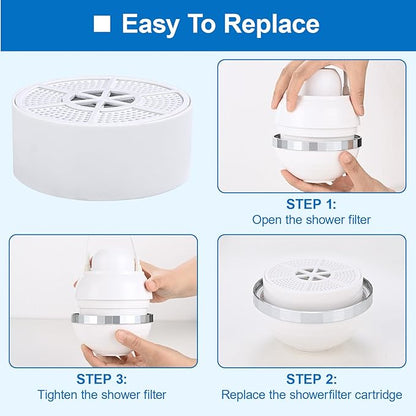 ■ Easy To Replace

STEP 1:
Open the shower filter

STEP 3:
Tighten the shower filter

STEP 2:
Replace the showerfilter cartridge