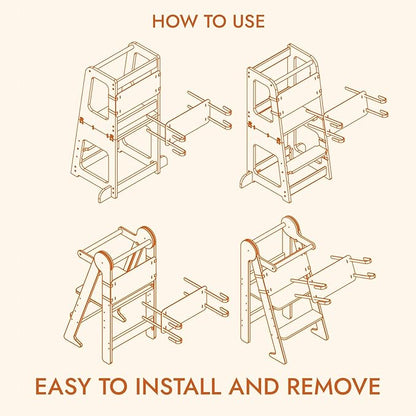 HOW TO USE

EASY TO INSTALL AND REMOVE