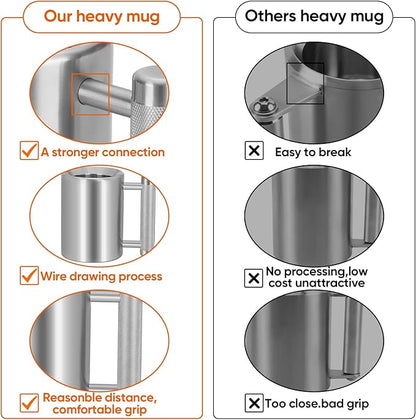 Our heavy mug

A stronger connection

Wire drawing process

Reasonble distance, comfortable grip

Others heavy mug

Easy to break

No processing,low cost unattractive

Too close.bad grip