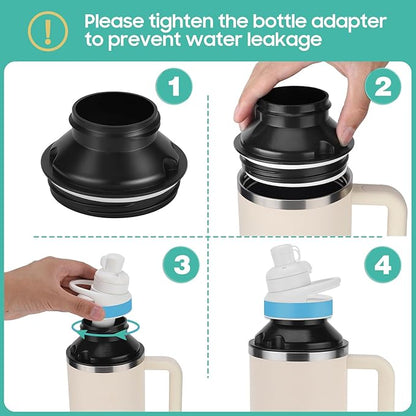 !

Please tighten the bottle adapter to prevent water leakage

1

2

3

4