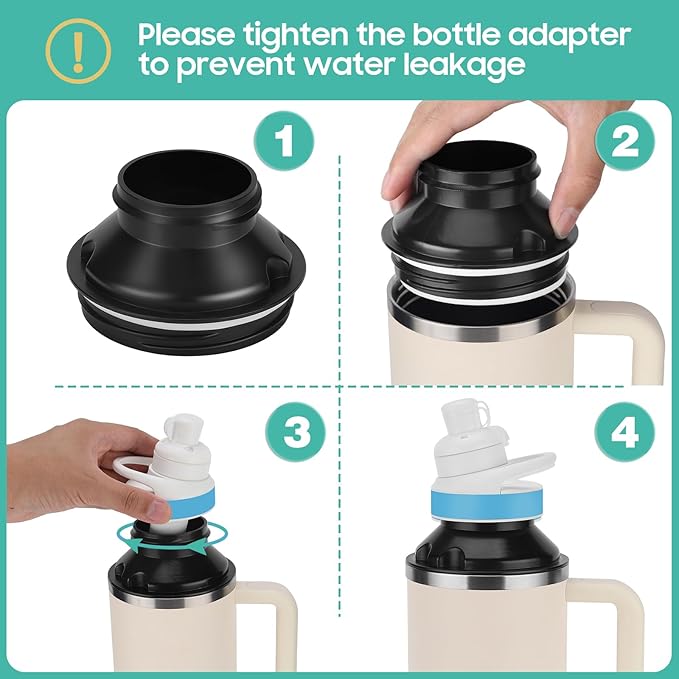 !

Please tighten the bottle adapter to prevent water leakage

1

2

3

4