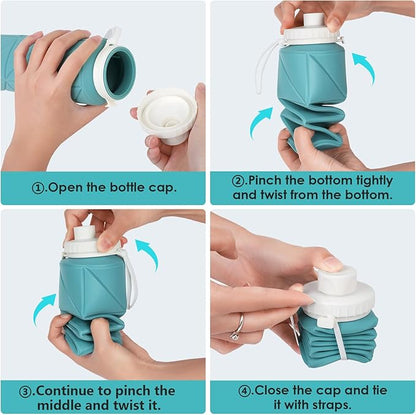 ①.Open the bottle cap.

②.Pinch the bottom tightly and twist from the bottom.

③.Continue to pinch the middle and twist it.

④.Close the cap and tie it with straps.