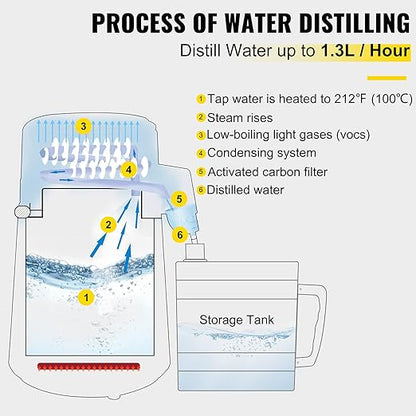 PROCESS OF WATER DISTILLING

Distill Water up to 1.3L / Hour

1 Tap water is heated to 212°F (100°C)
2 Steam rises
3 Low-boiling light gases (vocs)
4 Condensing system
5 Activated carbon filter
6 Distilled water

3

4

5

2

6

1

Storage Tank