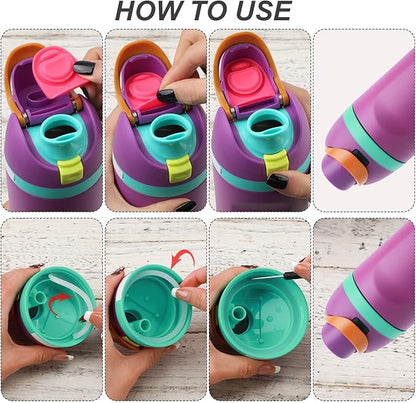 HOW TO USE