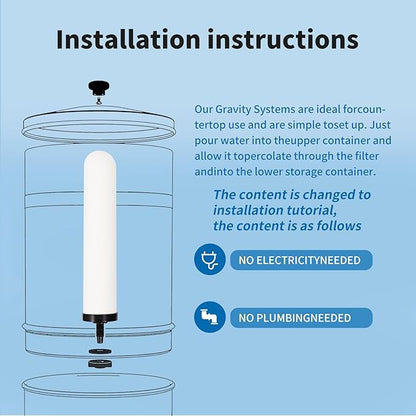 Installation instructions

Our Gravity Systems are ideal forcountertop use and are simple toset up. Just pour water into theupper container and allow it topercolate through the filter andinto the lower storage container.

The content is changed to installation tutorial, the content is as follows

NO ELECTRICITYNEEDED

NO PLUMBINGNEEDED