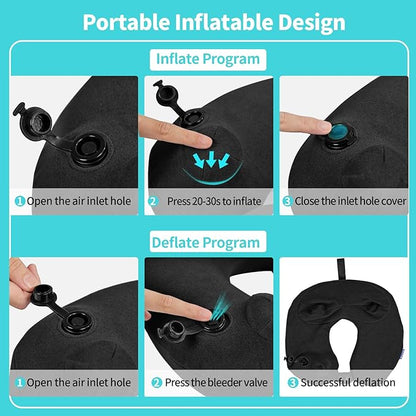 Portable Inflatable Design

Inflate Program

1 Open the air inlet hole

2 Press 20-30s to inflate

3 Close the inlet hole cover

Deflate Program

1 Open the air inlet hole

2 Press the bleeder valve

3 Successful deflation