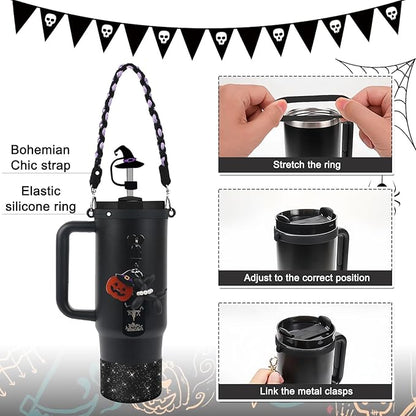 Bohemian Chic strap

Elastic silicone ring

Stretch the ring

Adjust to the correct position

Link the metal clasps