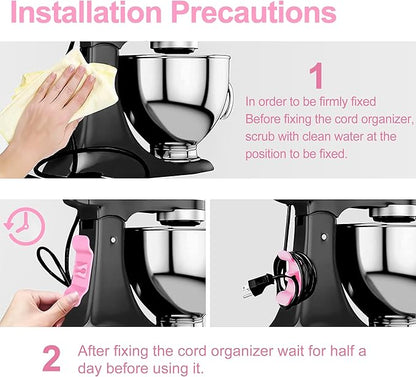 Installation Precautions

1
In order to be firmly fixed
Before fixing the cord organizer, scrub with clean water at the position to be fixed.

2 After fixing the cord organizer wait for half a day before using it.