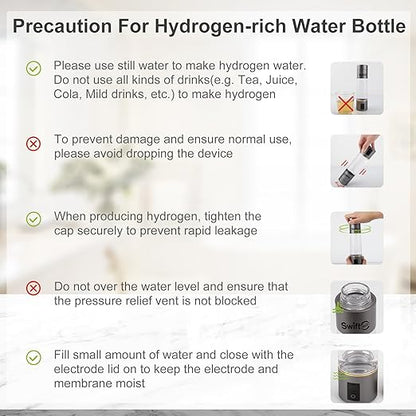 Precaution For Hydrogen-rich Water Bottle

Please use still water to make hydrogen water. Do not use all kinds of drinks(e.g. Tea, Juice, Cola, Mild drinks, etc.) to make hydrogen

To prevent damage and ensure normal use, please avoid dropping the device

When producing hydrogen, tighten the cap securely to prevent rapid leakage

Do not over the water level and ensure that the pressure relief vent is not blocked

Swift

Fill small amount of water and close with the electrode lid on to keep the electrode and membrane moist