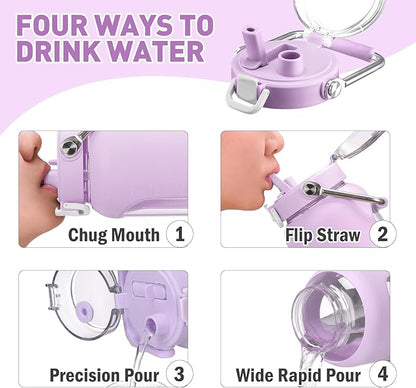 FOUR WAYS TO DRINK WATER

Chug Mouth 1

Flip Straw 2

Precision Pour 3

Wide Rapid Pour 4