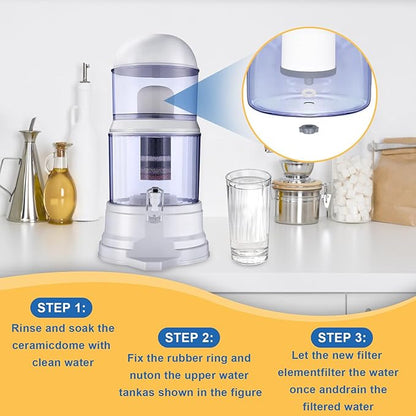 STEP 1:
Rinse and soak the ceramicdome with clean water

STEP 2:
Fix the rubber ring and nuton the upper water tankas shown in the figure

STEP 3:
Let the new filter elementfilter the water once anddrain the filtered water