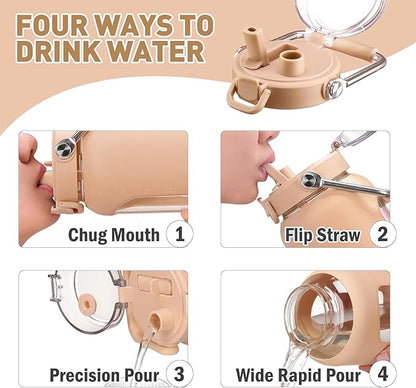 FOUR WAYS TO DRINK WATER

Chug Mouth 1

Flip Straw 2

Precision Pour 3

Wide Rapid Pour 4