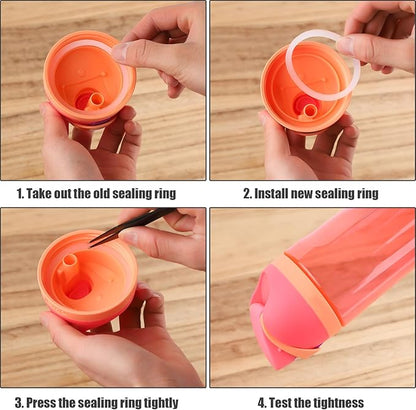 1. Take out the old sealing ring

2. Install new sealing ring

3. Press the sealing ring tightly

4. Test the tightness