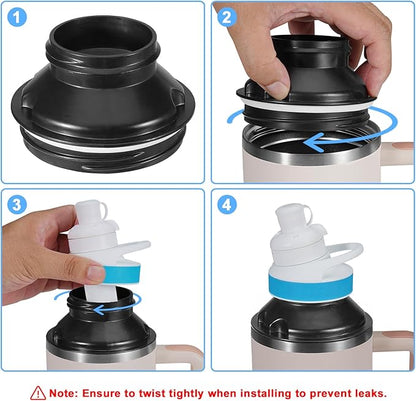 1

2

3

4

Note: Ensure to twist tightly when installing to prevent leaks.