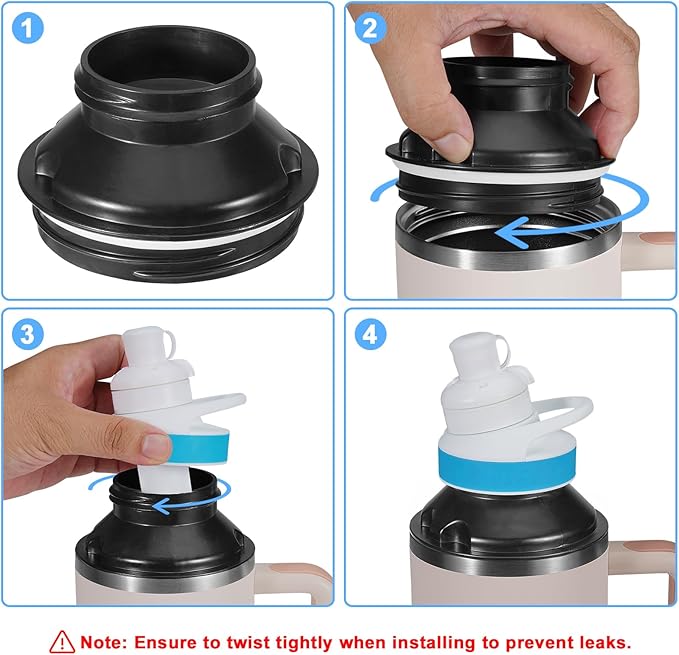 1

2

3

4

Note: Ensure to twist tightly when installing to prevent leaks.