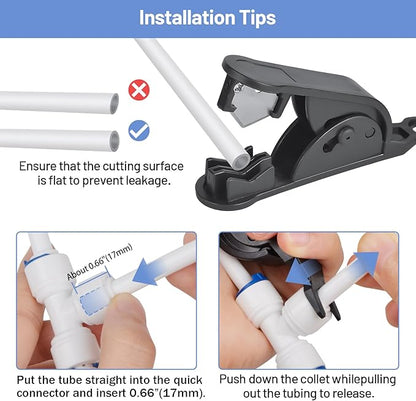 Installation Tips

Ensure that the cutting surface is flat to prevent leakage.

About 0.66"(17mm)

Put the tube straight into the quick connector and insert 0.66"(17mm).

Push down the collet whilepulling out the tubing to release.