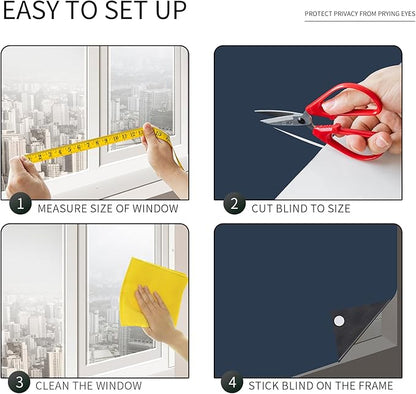 EASY TO SET UP

PROTECT PRIVACY FROM PRYING EYES

1 MEASURE SIZE OF WINDOW

2 CUT BLIND TO SIZE

3 CLEAN THE WINDOW

4 STICK BLIND ON THE FRAME