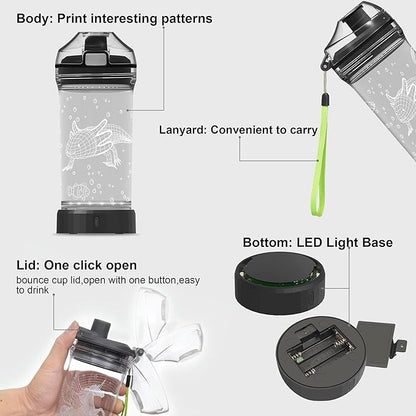 Body: Print interesting patterns

Lanyard: Convenient to carry

Bottom: LED Light Base

Lid: One click open

bounce cup lid,open with one button,easy to drink