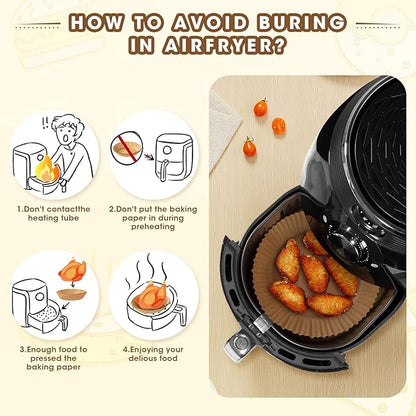 HOW TO AVOID BURING IN AIRFRYER?

!!

1.Don't contactthe heating tube

2.Don't put the baking paper in during preheating

3.Enough food to pressed the baking paper

4.Enjoying your delious food