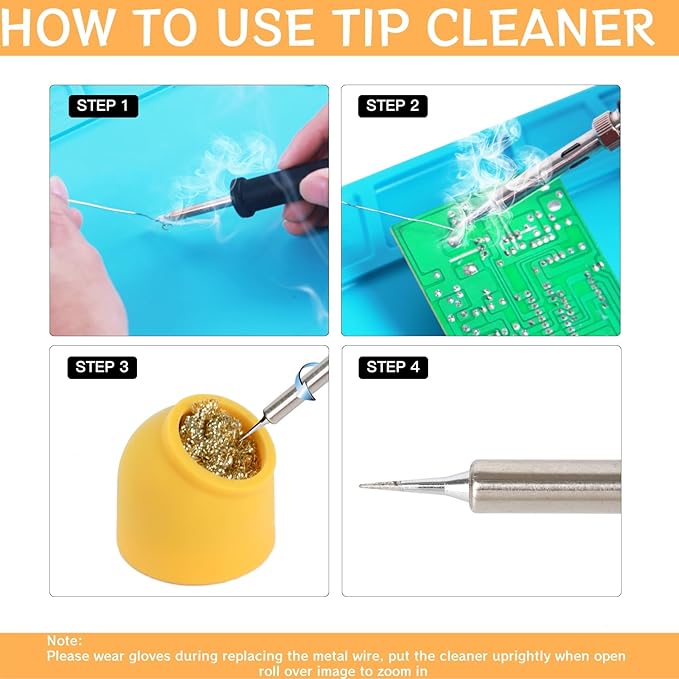 HOW TO USE TIP CLEANER

STEP 1

STEP 2

STEP 3

STEP 4

Note:
Please wear gloves during replacing the metal wire, put the cleaner uprightly when open
roll over image to zoom in