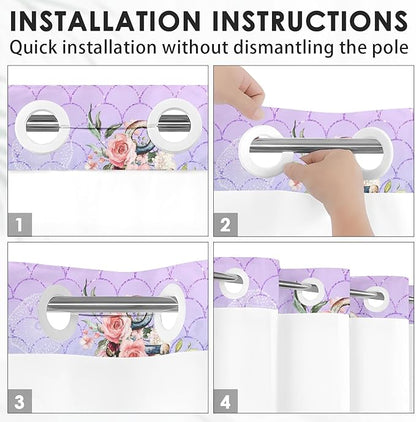 INSTALLATION INSTRUCTIONS
Quick installation without dismantling the pole

1

2

3

4