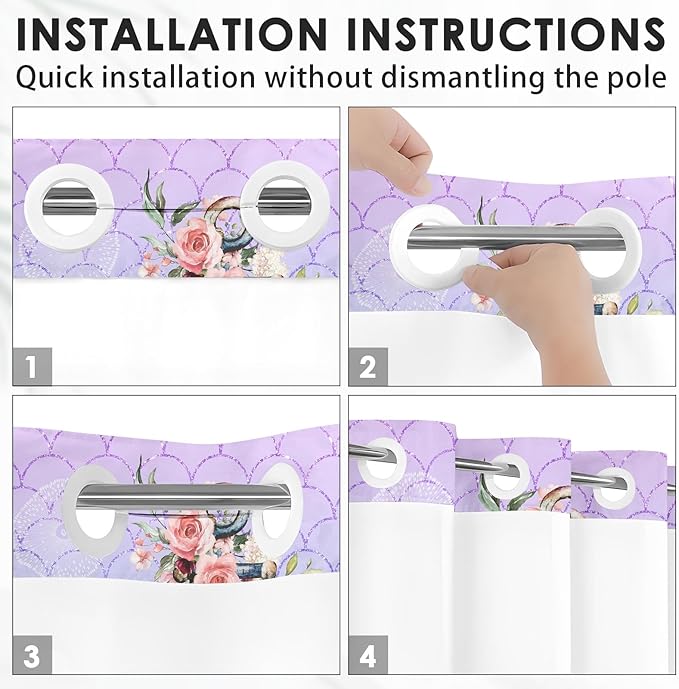 INSTALLATION INSTRUCTIONS
Quick installation without dismantling the pole

1

2

3

4